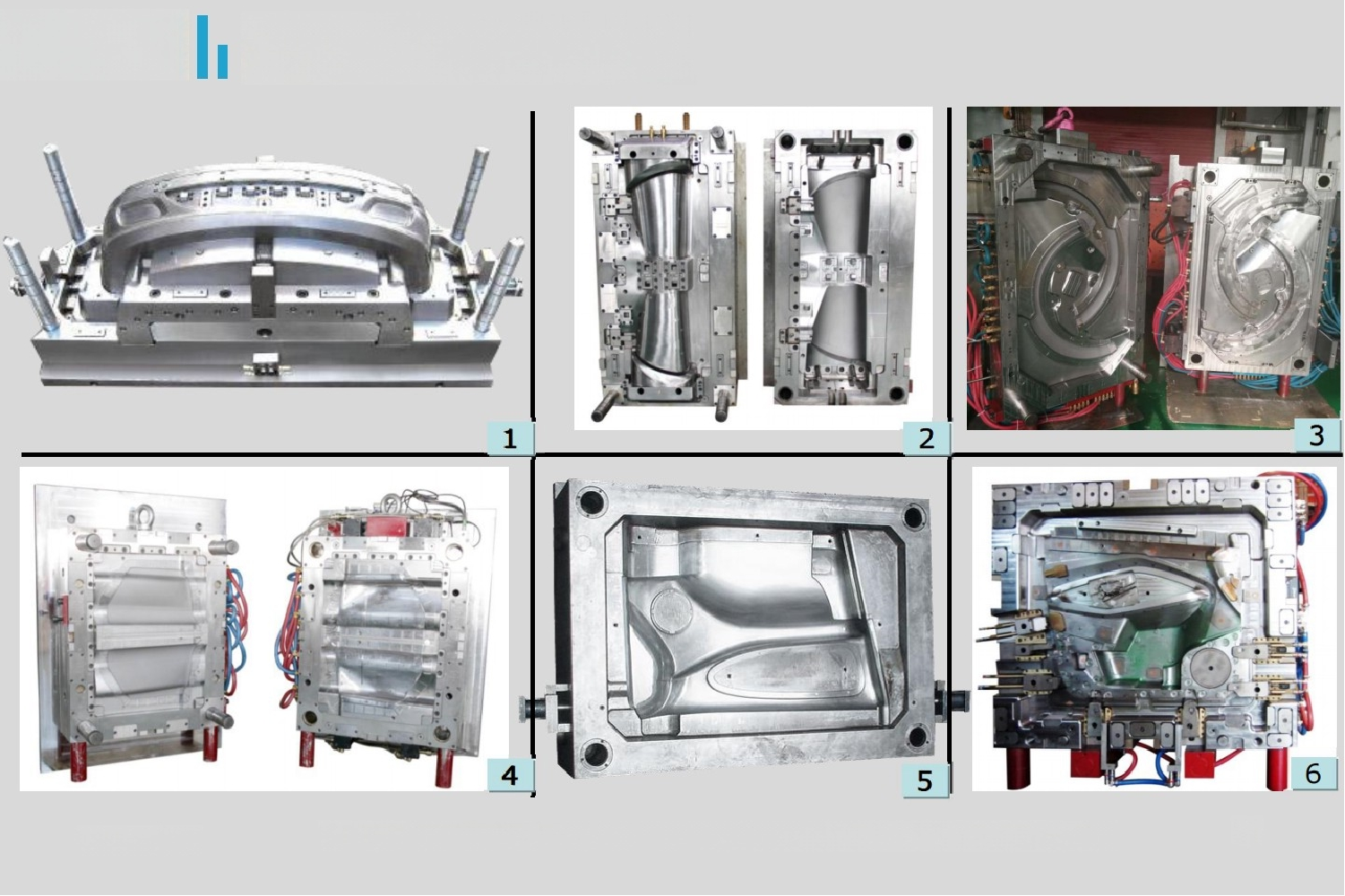 1

2

3

4

5

6